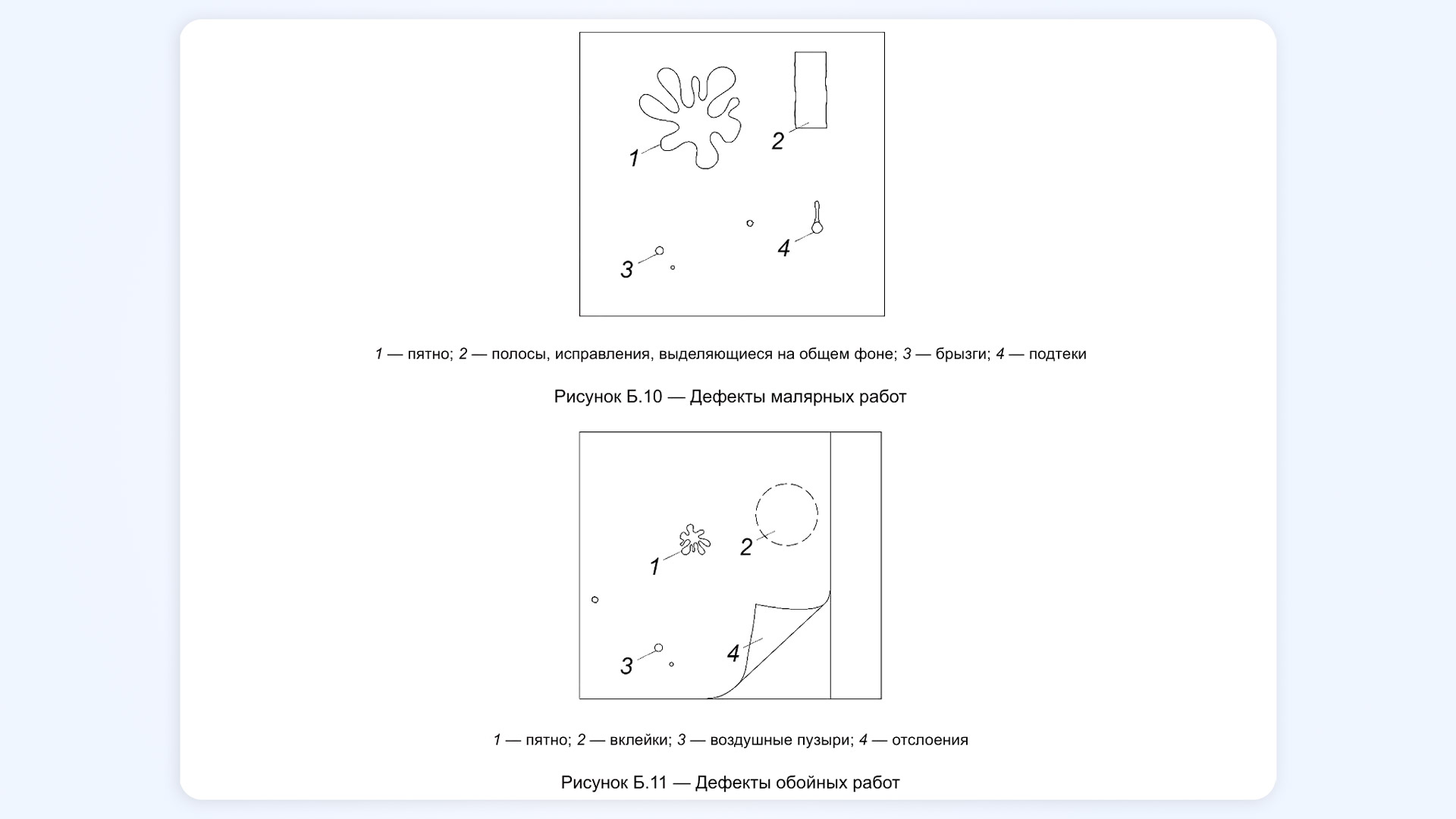 1

2

3

4

1 — пятно; 2 — полосы, исправления, выделяющиеся на общем фоне; 3 — брызги; 4 — подтеки

Рисунок Б.10 — Дефекты малярных работ

1

2

3

4

1 — пятно; 2 — вклейки; 3 — воздушные пузыри; 4 — отслоения

Рисунок Б.11 — Дефекты обойных работ