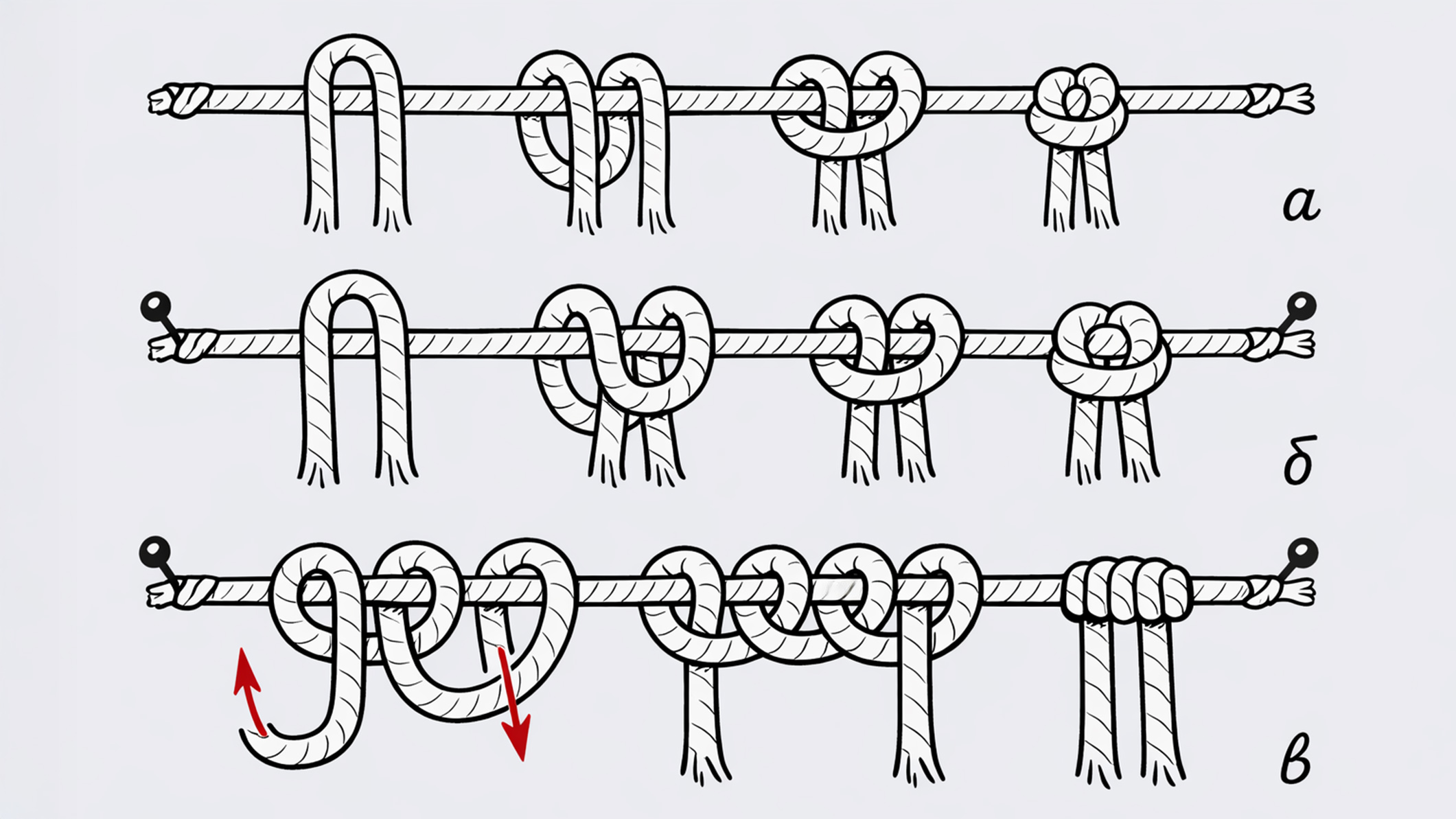 а

б

в