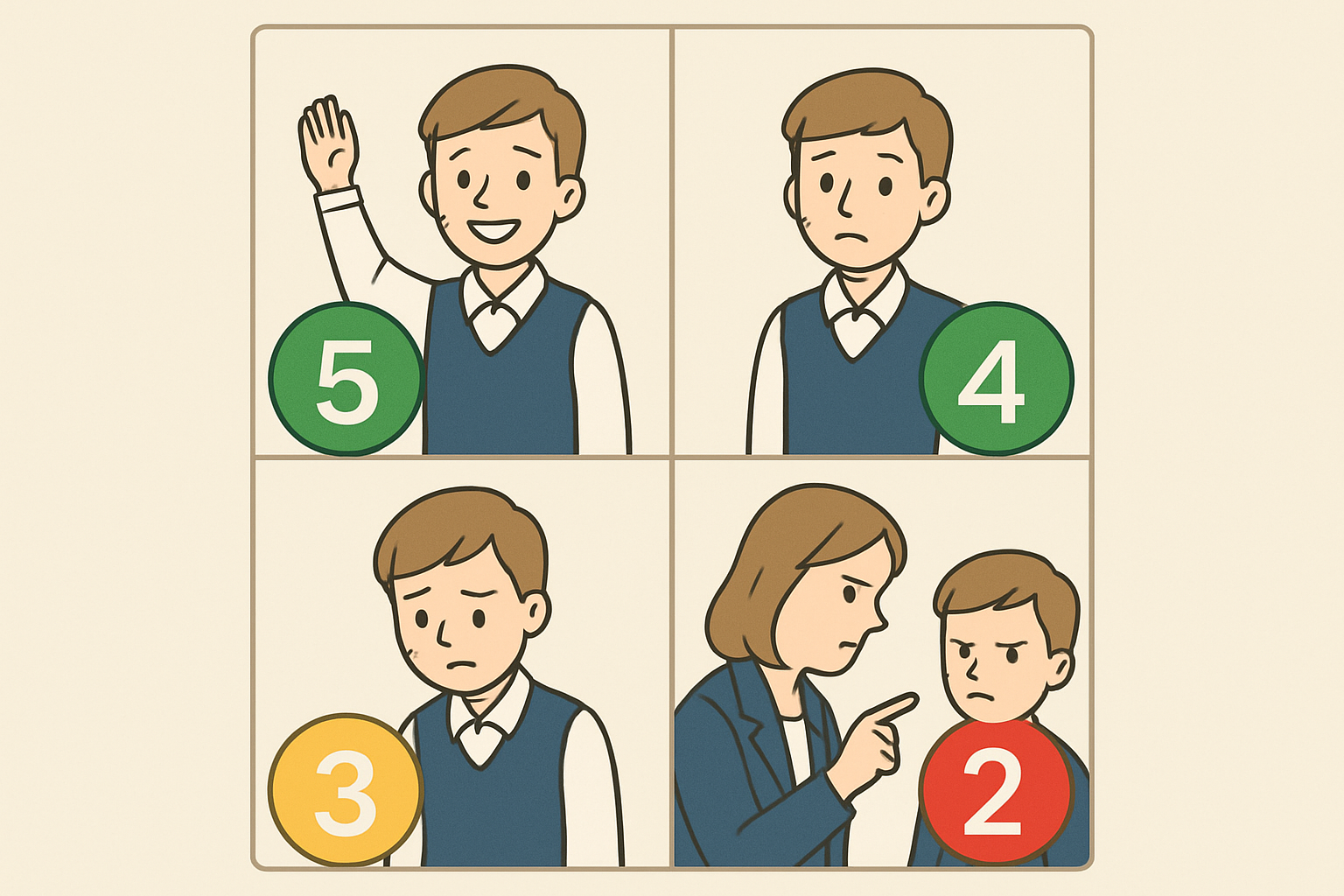 5

4

3

2